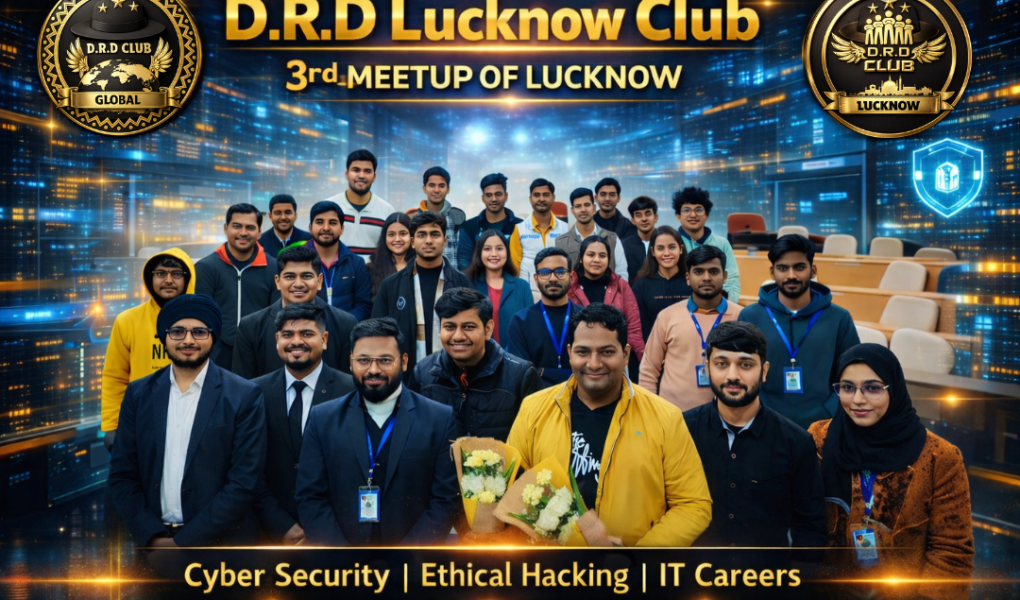 D.R.D CLUB
GLOBAL

D.R.D Lucknow Club
3rd MEETUP OF LUCKNOW

D.R.D CLUB
LUCKNOW

Cyber Security | Ethical Hacking | IT Careers